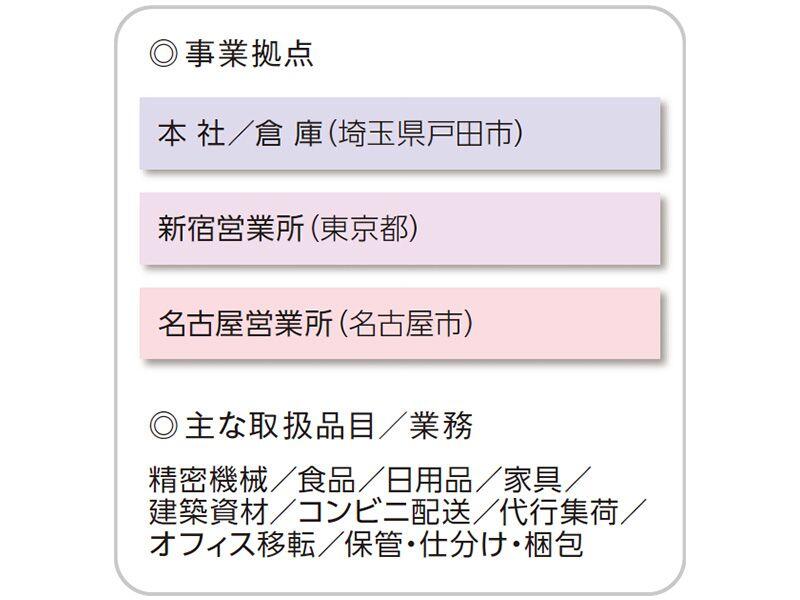 ◎事業拠点

本 社／倉 庫（埼玉県戸田市）

新宿営業所（東京都）

名古屋営業所（名古屋市）

◎主な取扱品目／業務

精密機械／食品／日用品／家具／建築資材／コンビニ配送／代行集荷／オフィス移転／保管・仕分け・梱包